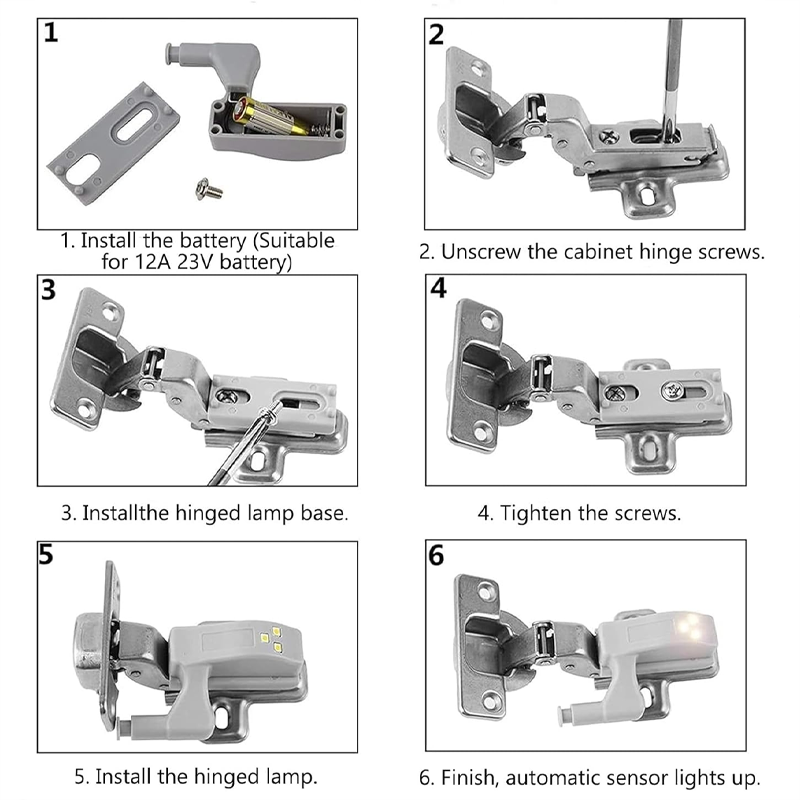 1

1. Install the battery (Suitable for 12A 23V battery)

2

2. Unscrew the cabinet hinge screws.

3

3. Installthe hinged lamp base.

4

4. Tighten the screws.

5

5. Install the hinged lamp.

6

6. Finish, automatic sensor lights up.