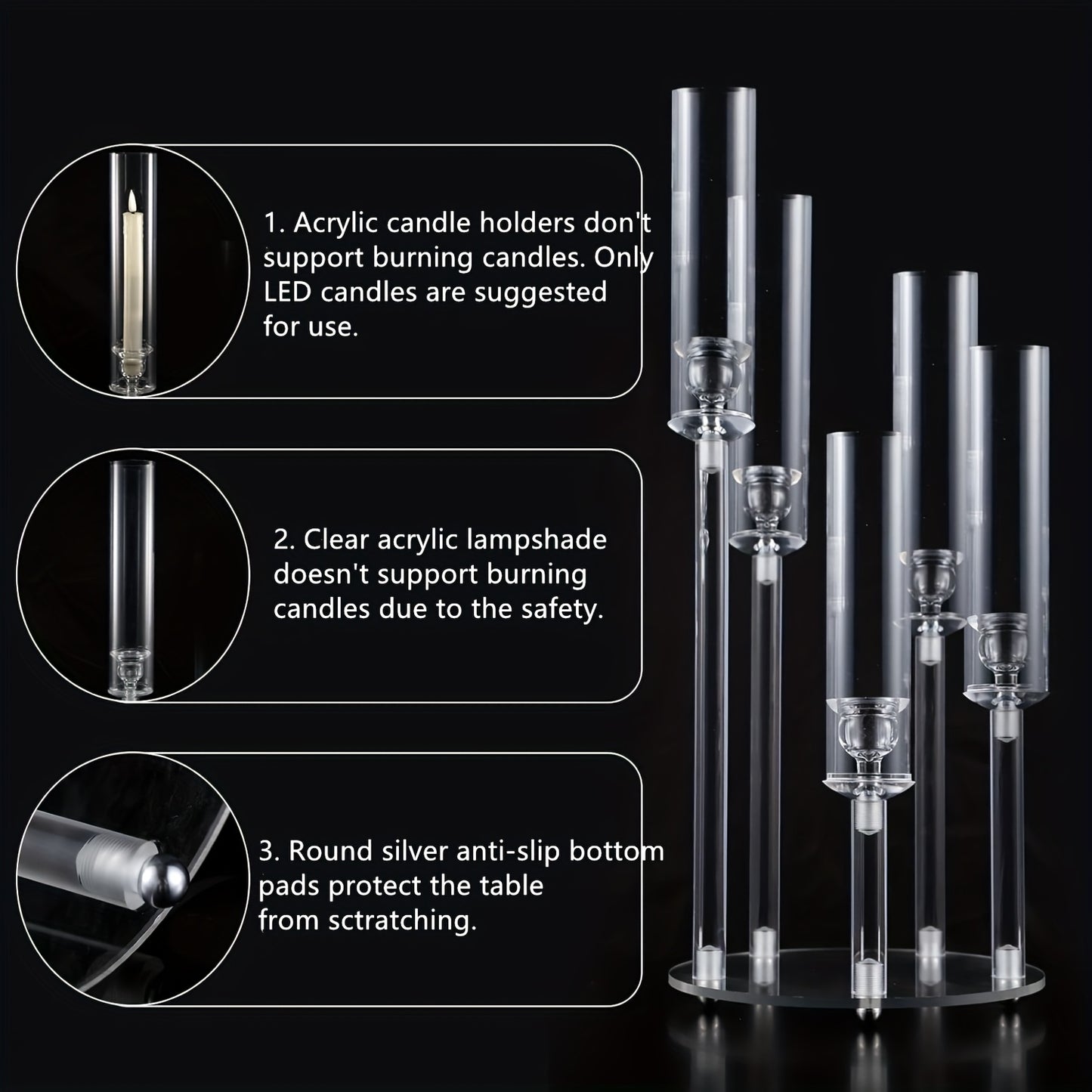 1. Acrylic candle holders don't support burning candles. Only LED candles are suggested for use.

2. Clear acrylic lampshade doesn't support burning candles due to the safety.

3. Round silver anti-slip bottom pads protect the table from sctratching.