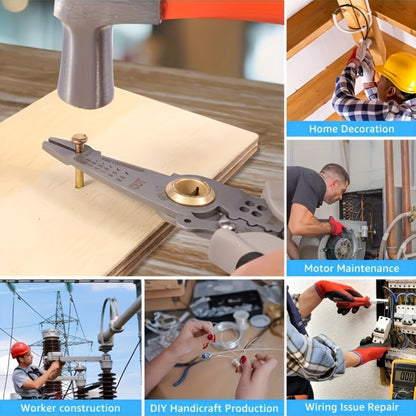 Home Decoration

Motor Maintenance

Worker construction

DIY Handicraft Production

Wiring Issue Repair