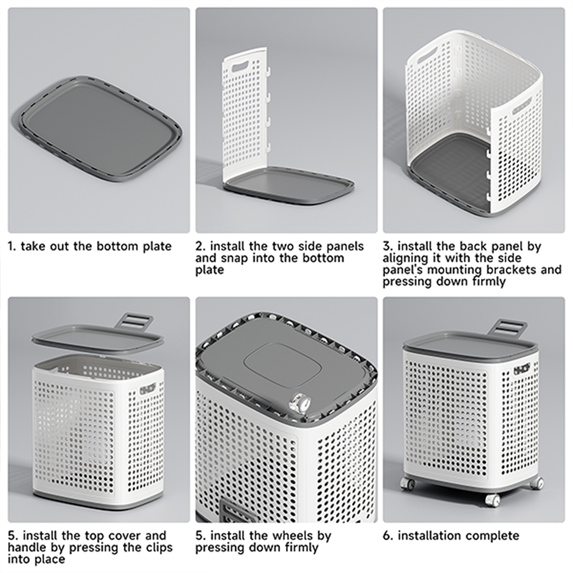 1. take out the bottom plate

2. install the two side panels and snap into the bottom plate

3. install the back panel by aligning it with the side panel's mounting brackets and pressing down firmly

5. install the top cover and handle by pressing the clips into place

5. install the wheels by pressing down firmly

6. installation complete