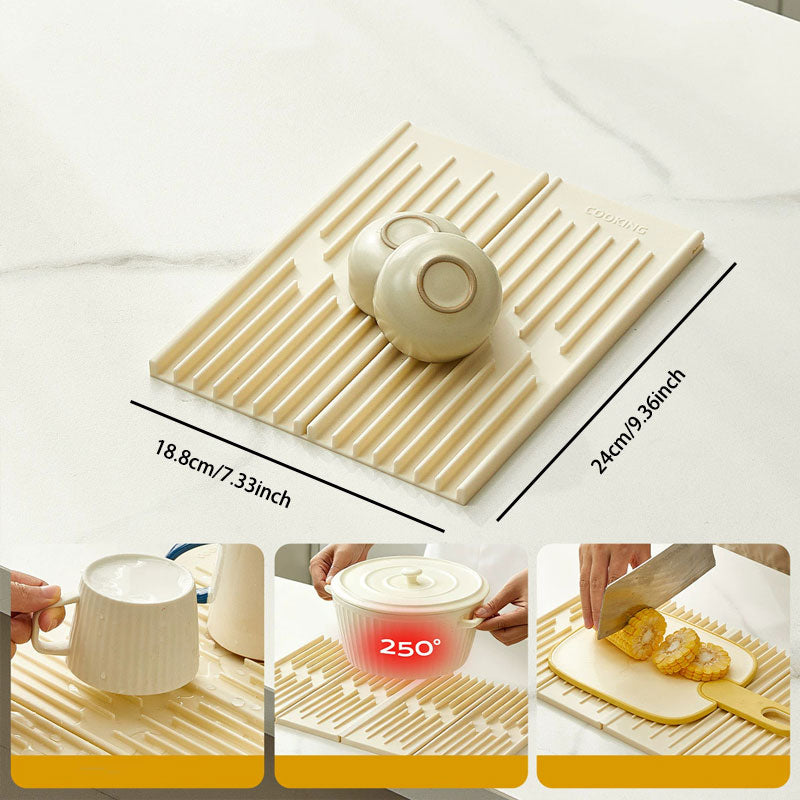 COOKING

18.8cm/7.33inch

24cm/9.36inch

250°